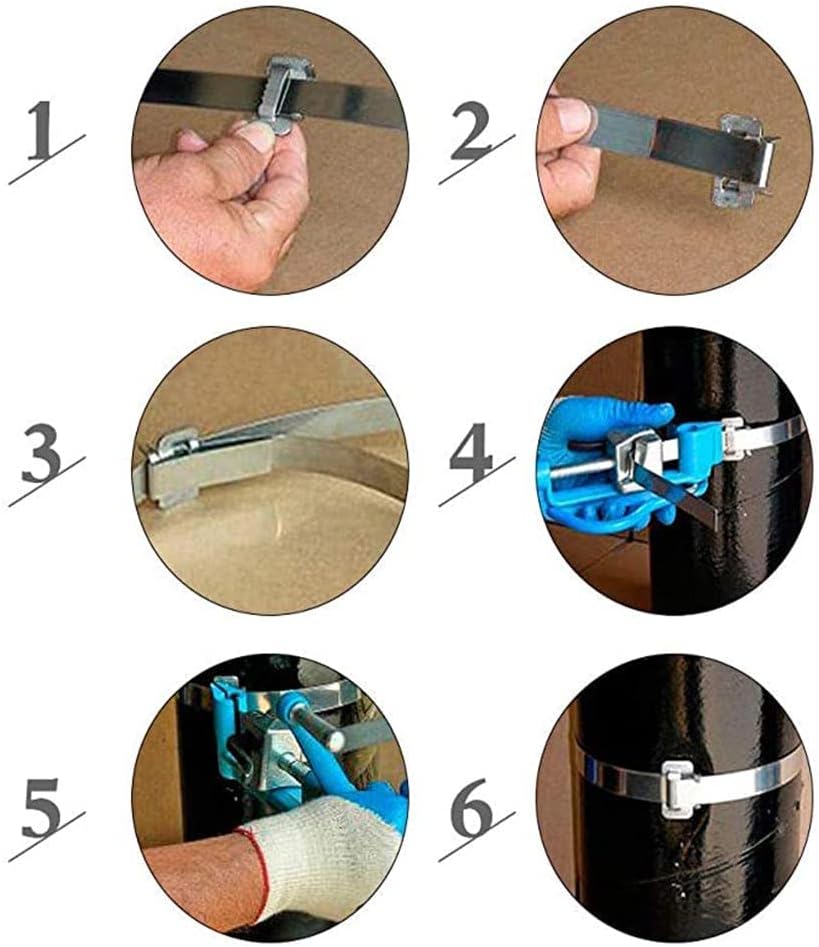 1

2

3

4

5

6